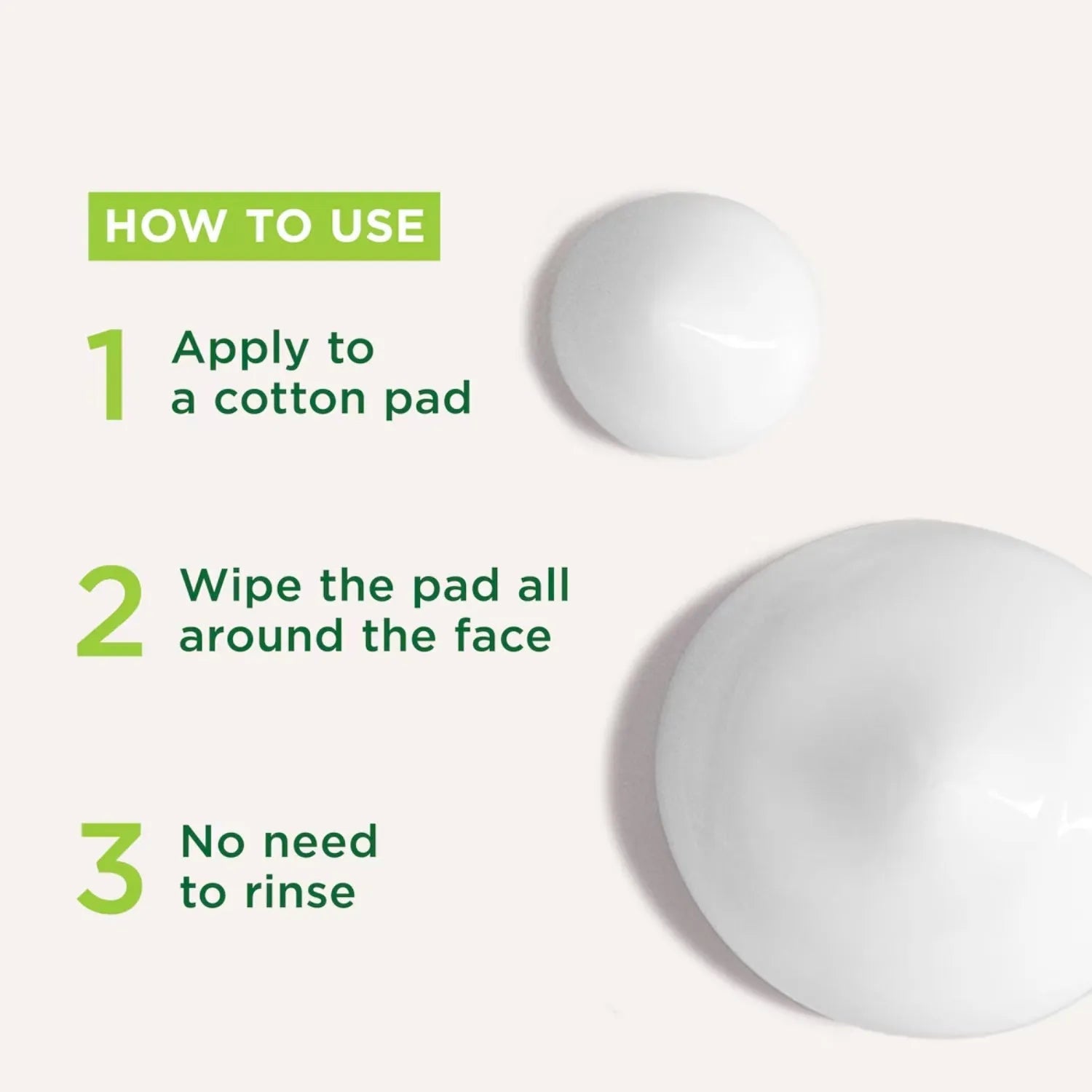 HOW TO USE

1 Apply to a cotton pad

2 Wipe the pad all around the face

3 No need to rinse