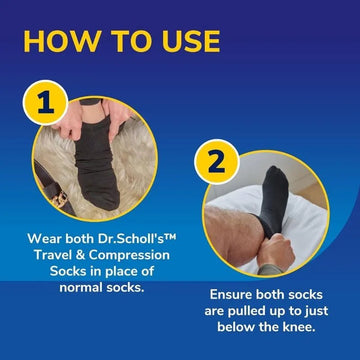 HOW TO USE

1

Wear both Dr.Scholl's™ Travel & Compression Socks in place of normal socks.

2

Ensure both socks are pulled up to just below the knee.