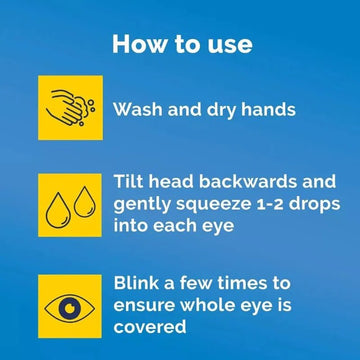 How to use

Wash and dry hands

Tilt head backwards and gently squeeze 1-2 drops into each eye

Blink a few times to ensure whole eye is covered