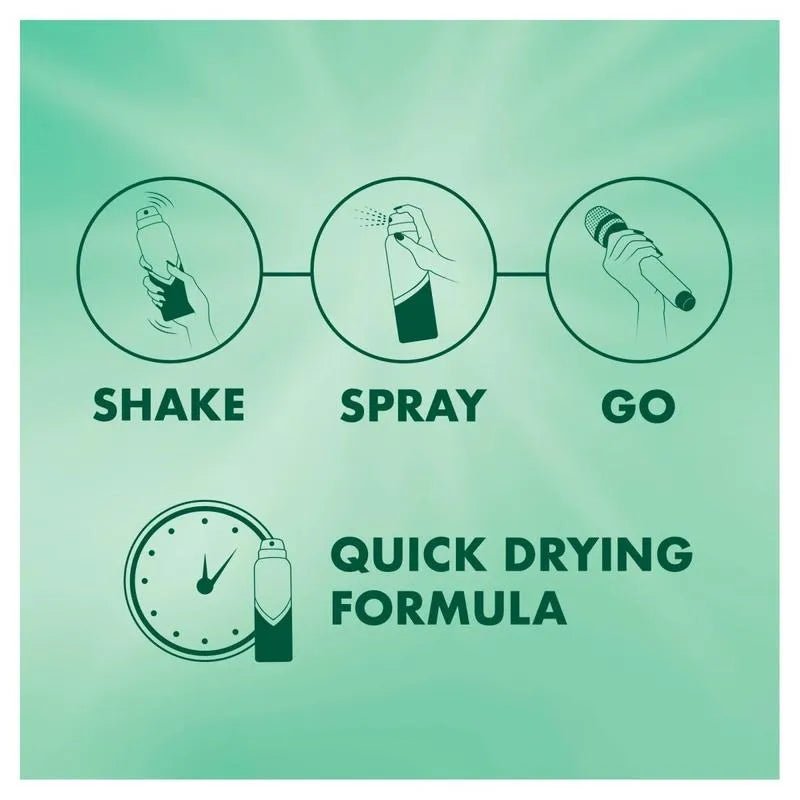 SHAKE SPRAY GO

QUICK DRYING FORMULA