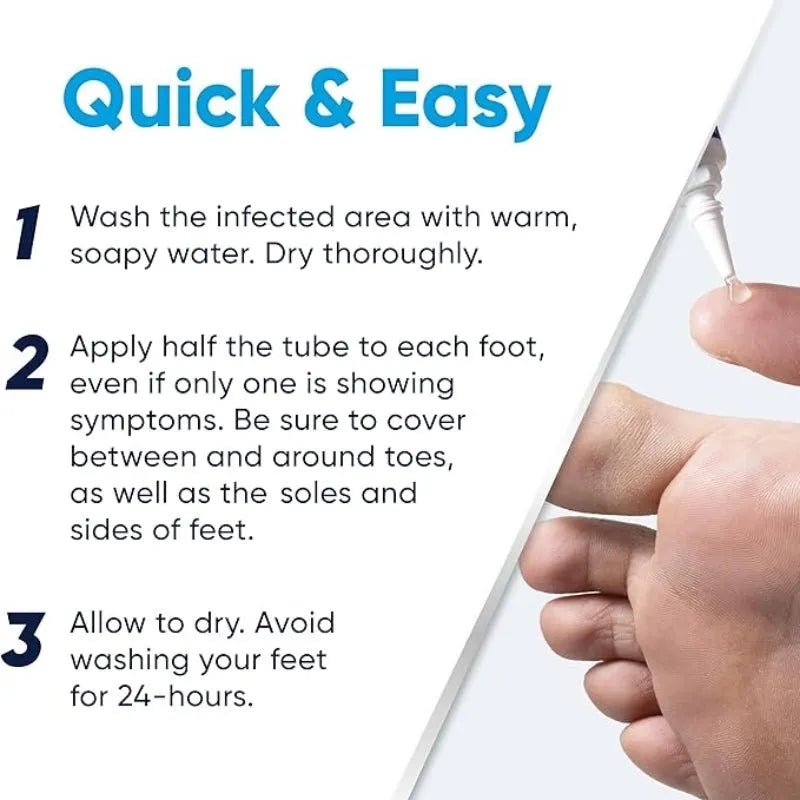 Quick & Easy

1 Wash the infected area with warm, soapy water. Dry thoroughly.

2 Apply half the tube to each foot, even if only one is showing symptoms. Be sure to cover between and around toes, as well as the soles and sides of feet.

3 Allow to dry. Avoid washing your feet for 24-hours.